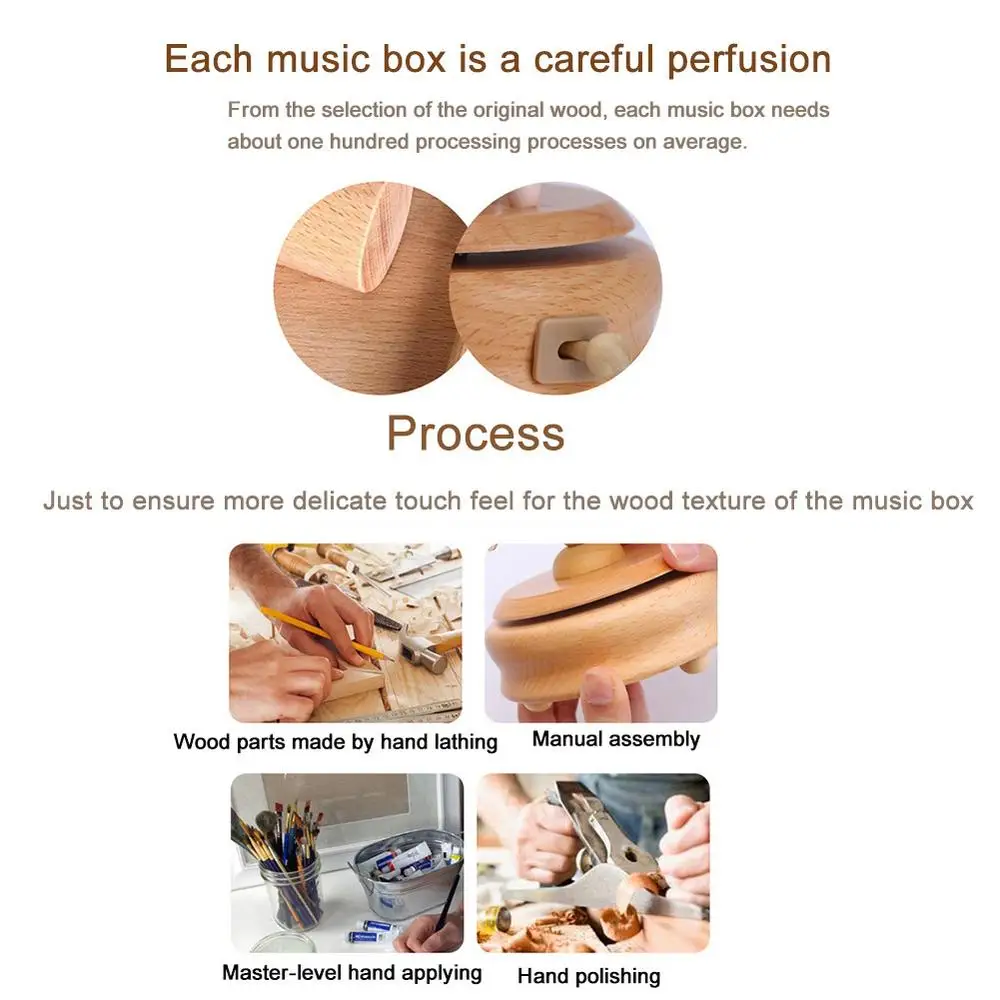 Each music box is a careful perfusion

From the selection of the original wood, each music box needs about one hundred processing processes on average.

Process

Just to ensure more delicate touch feel for the wood texture of the music box

Wood parts made by hand lathing

Manual assembly

Master-level hand applying

Hand polishing